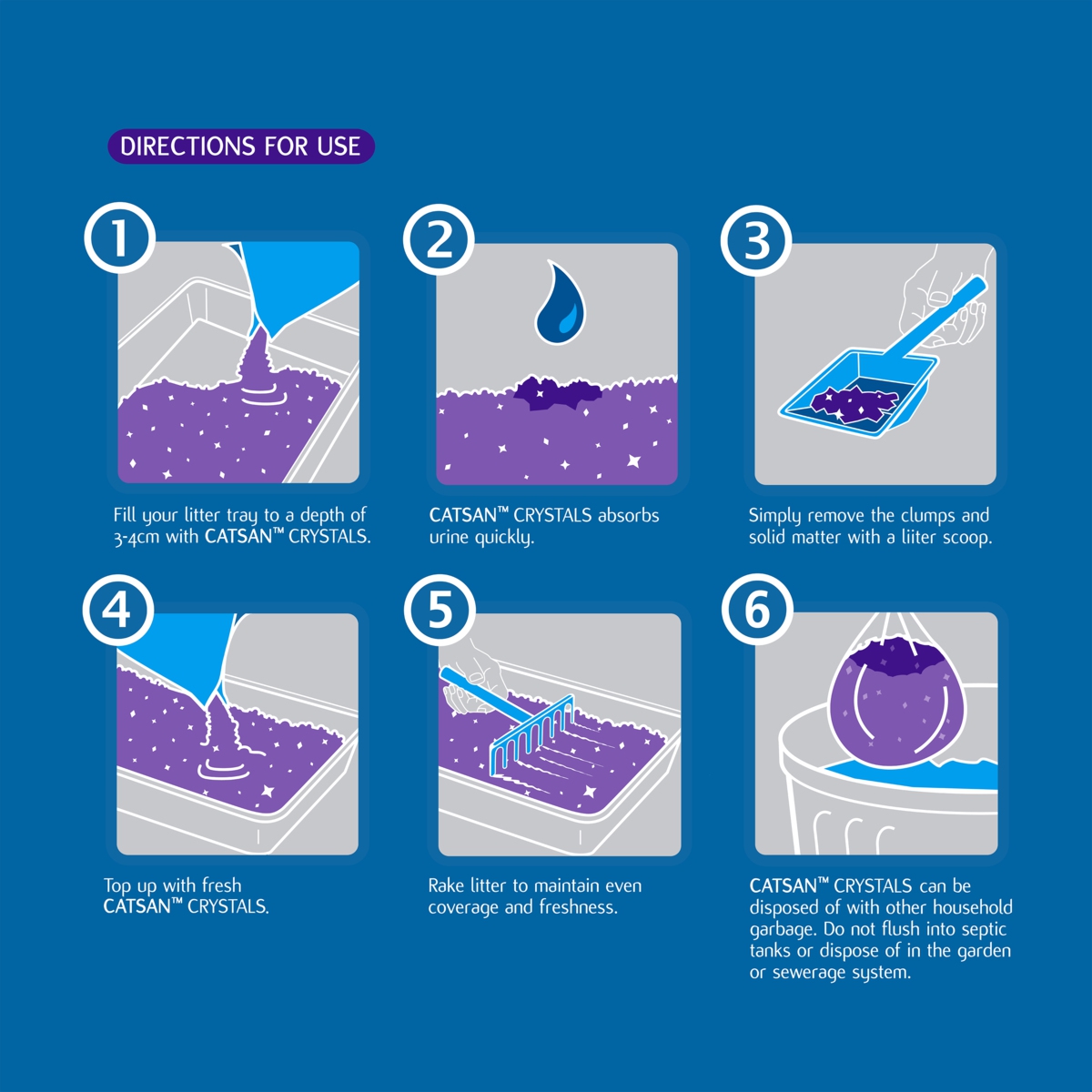 DIRECTIONS FOR USE

1

Fill your litter tray to a depth of 3-4cm with CATSAN™ CRYSTALS.

2

CATSAN™ CRYSTALS absorbs urine quickly.

3

Simply remove the clumps and solid matter with a liiter scoop.

4

Top up with fresh CATSAN™ CRYSTALS.

5

Rake litter to maintain even coverage and freshness.

6

CATSAN™ CRYSTALS can be disposed of with other household garbage. Do not flush into septic tanks or dispose of in the garden or sewerage system.